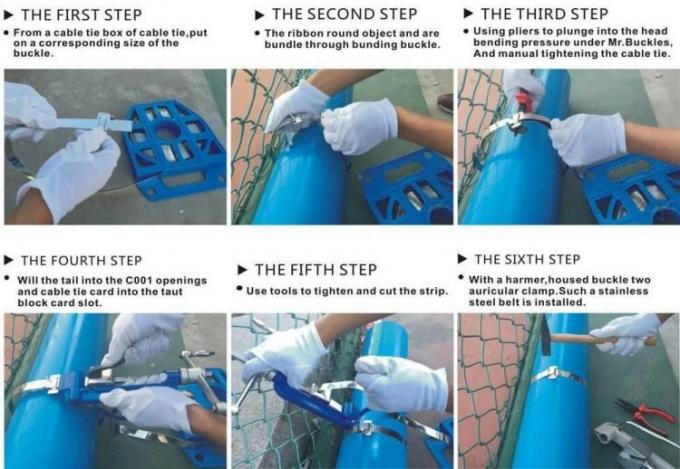 ▶ THE FIRST STEP

• From a cable tie box of cable tie,put on a corresponding size of the buckle.

▶ THE SECOND STEP

• The ribbon round object and are bundle through bunding buckle.

▶ THE THIRD STEP

• Using pliers to plunge into the head bending pressure under Mr.Buckles, And manual tightening the cable tie.

▶ THE FOURTH STEP

• Will the tail into the C001 openings and cable tie card into the taut block card slot.

▶ THE FIFTH STEP

• Use tools to tighten and cut the strip.

▶ THE SIXTH STEP

• With a harmer,housed buckle two auricular clamp.Such a stainless steel belt is installed.